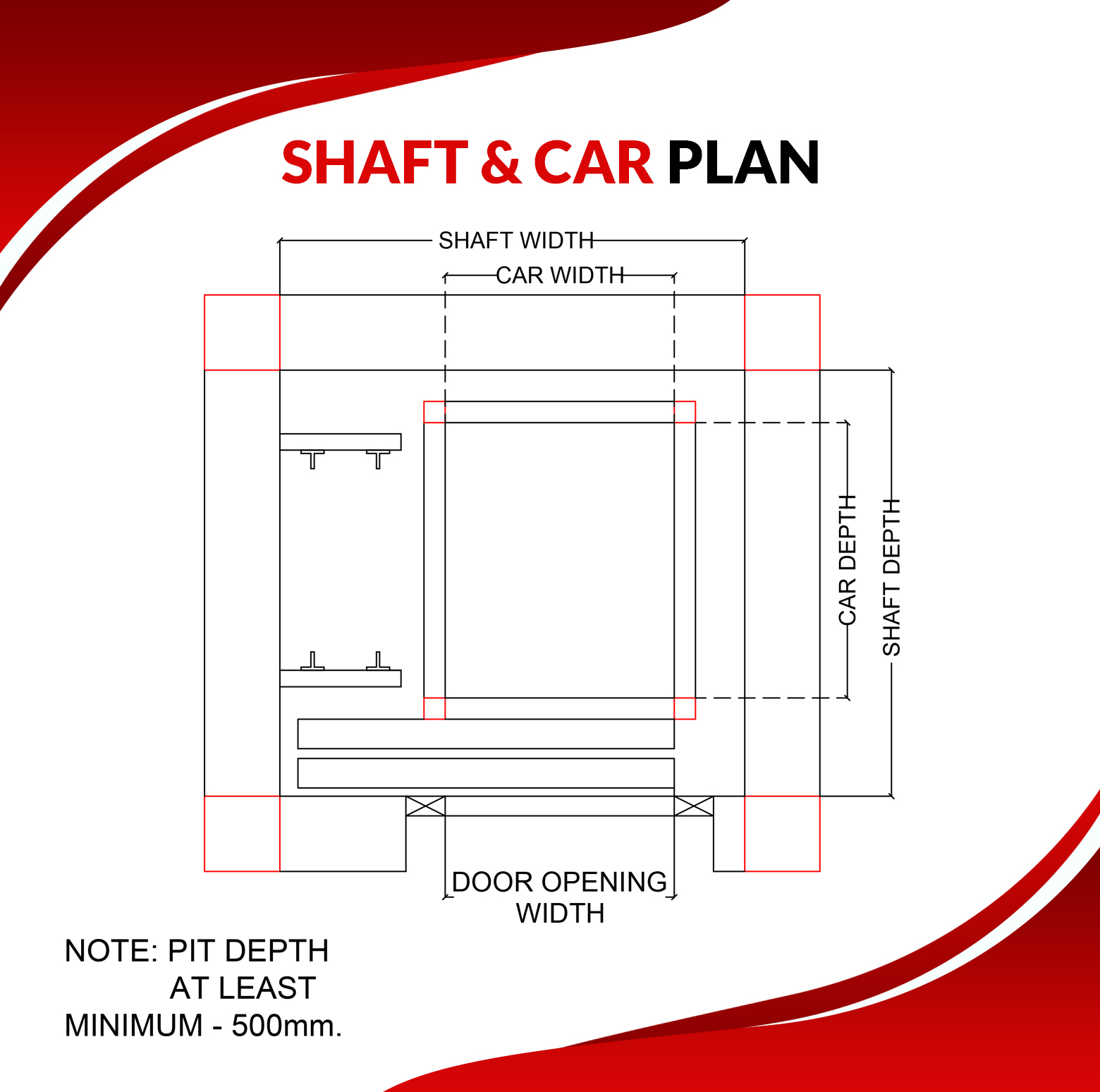 SHAFT & CAR PLAN

SHAFT WIDTH

CAR WIDTH

CAR DEPTH

SHAFT DEPTH

DOOR OPENING WIDTH

NOTE: PIT DEPTH
AT LEAST
MINIMUM - 500mm.